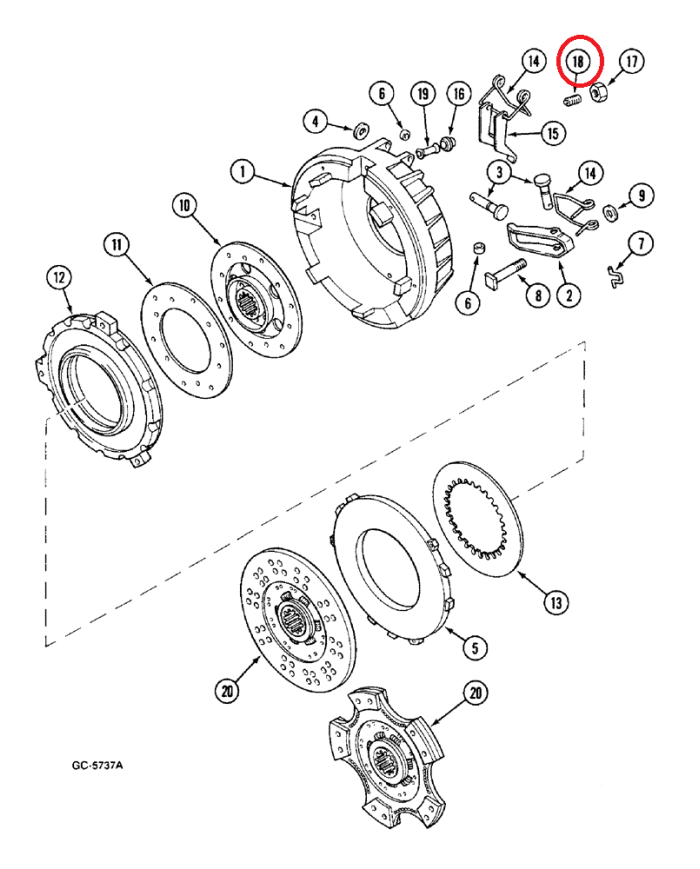 14
18
17
6
19
16
4
15
1
3
14
9
10
11
7
12
6
8
2
13
5
20
20
GC-5737A