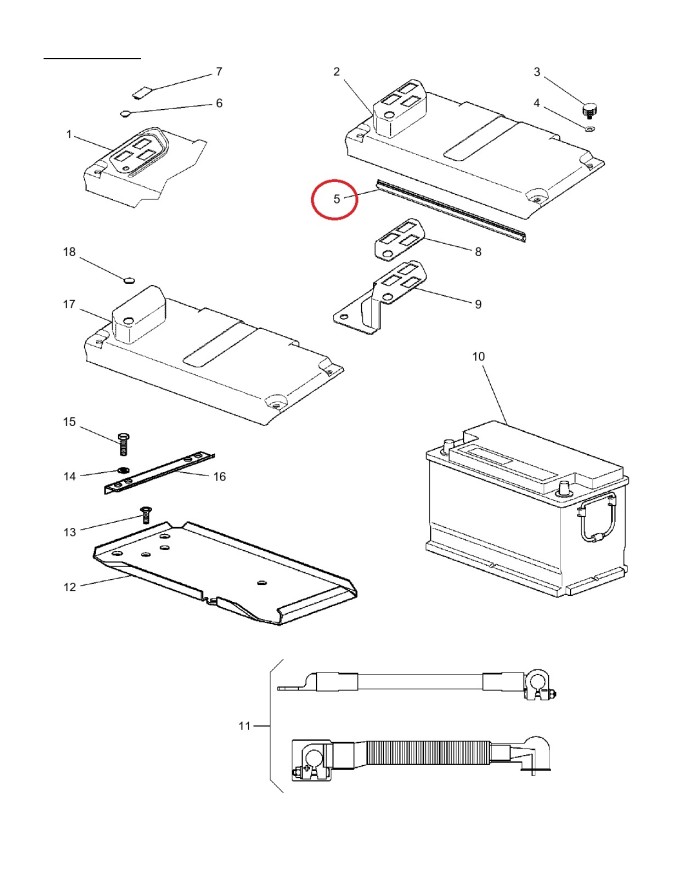 7
6
1
2
3
4
5
8
9
18
17
10
15
14
16
13
12
11