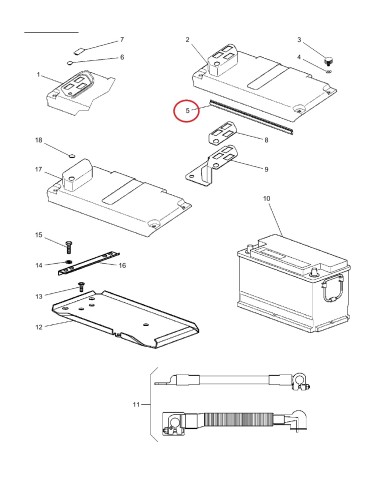 7
6
1
2
3
4
5
8
9
18
17
10
15
14
16
13
12
11