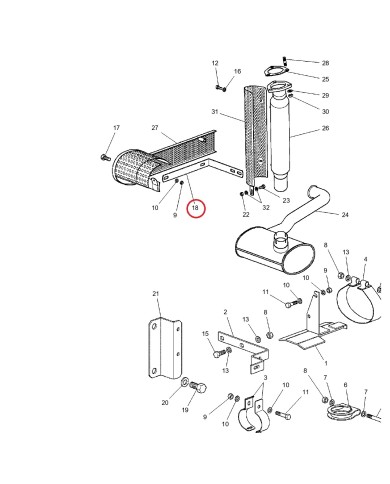 12
16
28
25
29
30
31
26
17
27
10
9
18
22
32
23
24
8
13
4
9
10
10
11
21
2
13
8
15
13
1
3
10
11
8
7
6
7
20
19
9
10