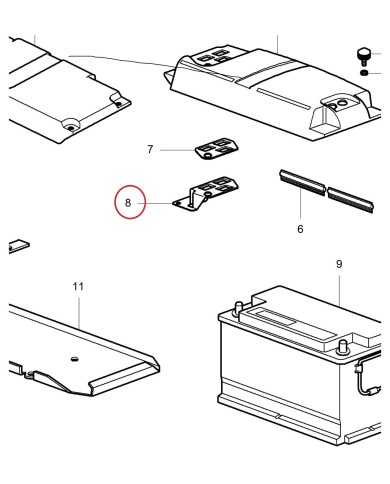 7
8
6
9
11